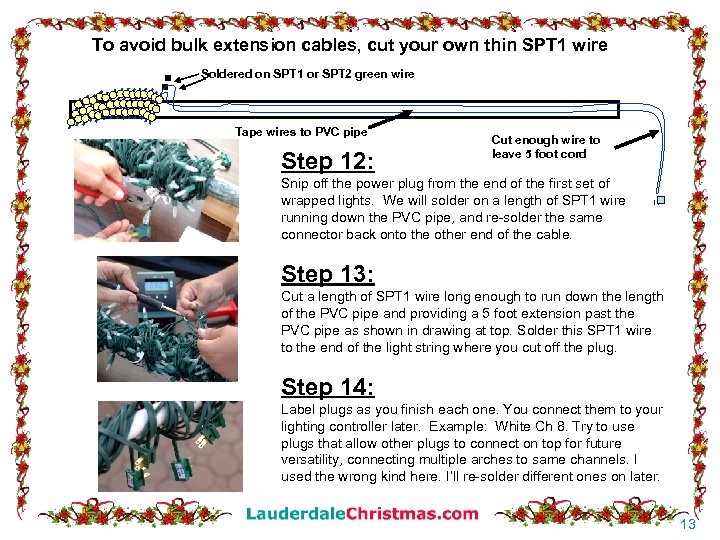 To avoid bulk extension cables, cut your own thin SPT1 wire

Soldered on SPT1 or SPT2 green wire

Tape wires to PVC pipe

Cut enough wire to leave 5 foot cord

Step 12:

Snip off the power plug from the end of the first set of wrapped lights. We will solder on a length of SPT1 wire running down the PVC pipe, and re-solder the same connector back onto the other end of the cable.

Step 13:

Cut a length of SPT1 wire long enough to run down the length of the PVC pipe and providing a 5 foot extension past the PVC pipe as shown in drawing at top. Solder this SPT1 wire to the end of the light string where you cut off the plug.

Step 14:

Label plugs as you finish each one. You connect them to your lighting controller later. Example: White Ch 8. Try to use plugs that allow other plugs to connect on top for future versatility, connecting multiple arches to same channels. I used the wrong kind here. I'll re-solder different ones on later.

LauderdaleChristmas.com

13