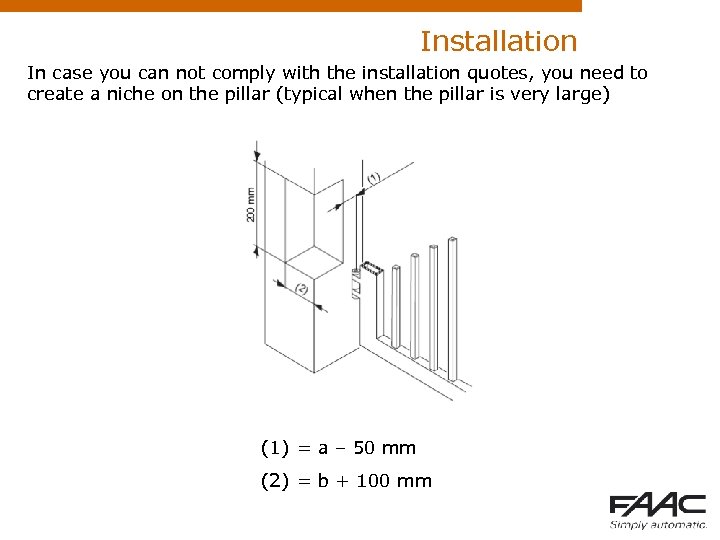 Installation

In case you can not comply with the installation quotes, you need to create a niche on the pillar (typical when the pillar is very large)

200 mm

(1)

(2)

(1) = a – 50 mm

(2) = b + 100 mm

FAAC
Simply automatic.