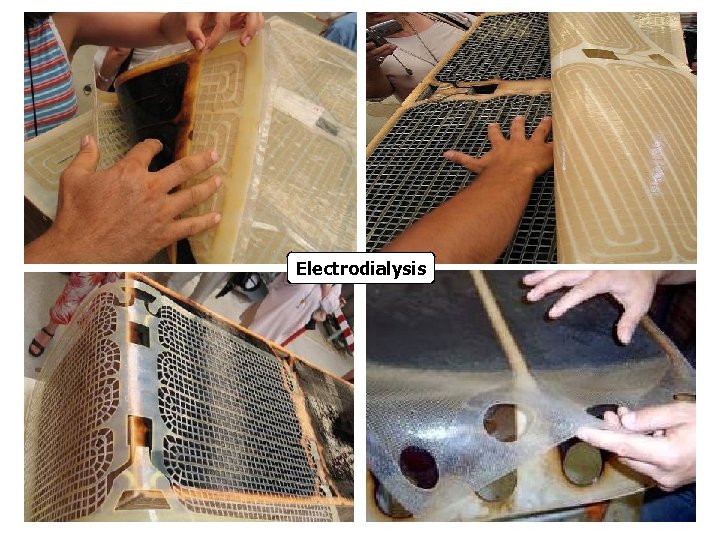 Electrodialysis