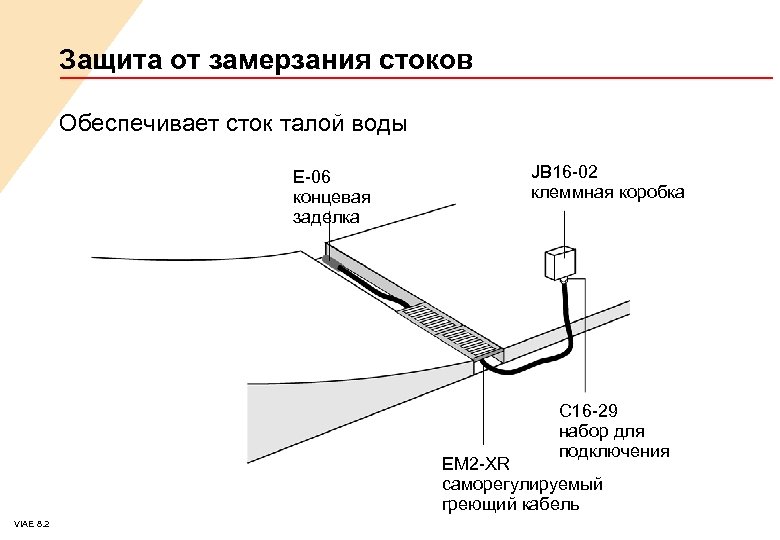 Защита от замерзания стоков

Обеспечивает сток талой воды

E-06
концевая
заделка

JB16-02
клеммная коробка

C16-29
набор для
подключения

EM2-XR
саморегулируемый
греющий кабель

VIAE 8.2