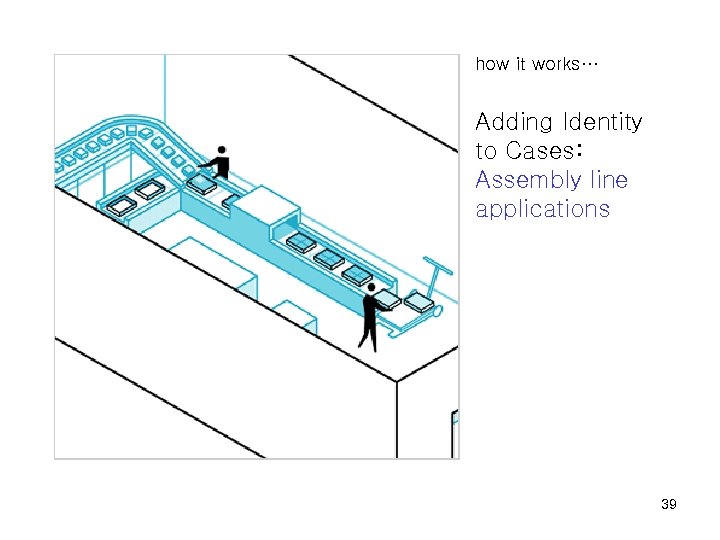 how it works…

Adding Identity to Cases:
Assembly line applications

39