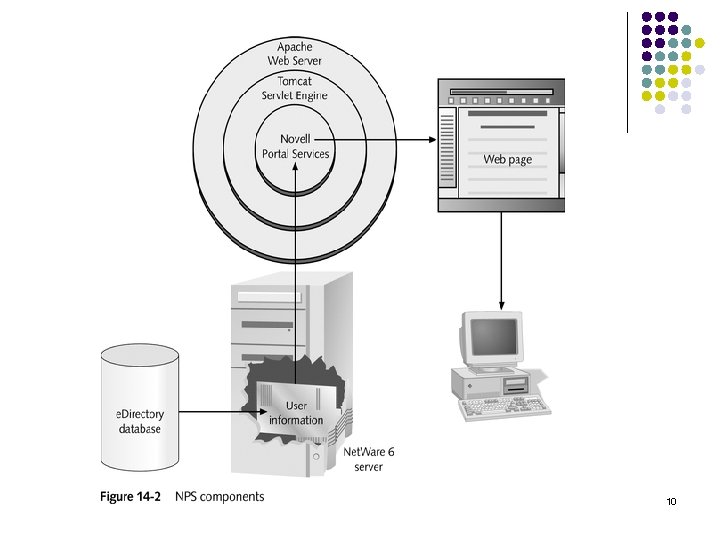 Apache Web Server

Tomcat Servlet Engine

Novell Portal Services

Web page

eDirectory database

User information

NetWare 6 server

Figure 14-2 NPS components

10