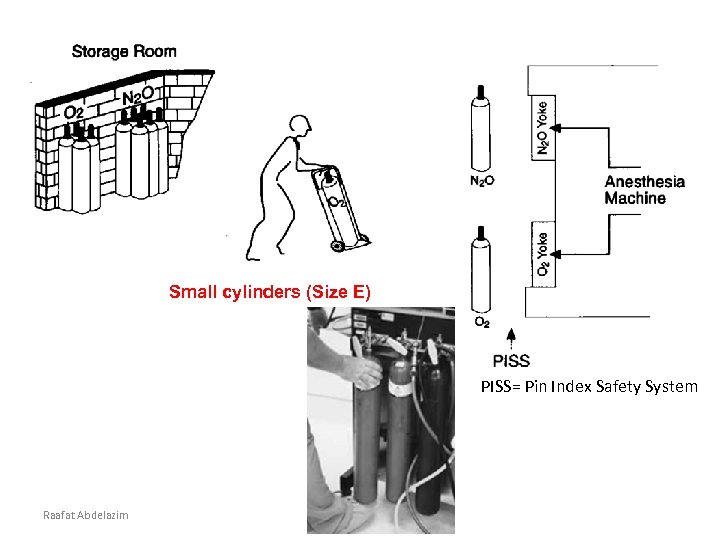 Storage Room

$O_2$

$N_2O$

$O_2$

Small cylinders (Size E)

$N_2O$

$N_2O$ Yoke

Anesthesia Machine

$O_2$ Yoke

$O_2$

PISS

PISS= Pin Index Safety System

Raafat Abdelazim