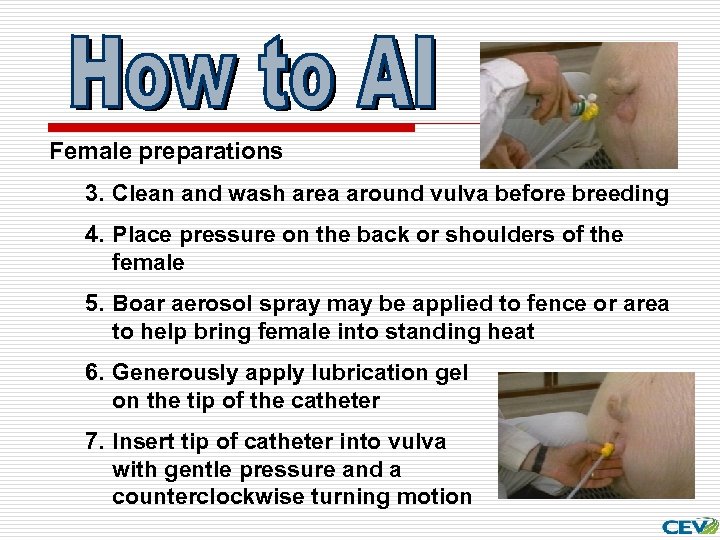 How to AI

Female preparations

3. Clean and wash area around vulva before breeding

4. Place pressure on the back or shoulders of the female

5. Boar aerosol spray may be applied to fence or area to help bring female into standing heat

6. Generously apply lubrication gel on the tip of the catheter

7. Insert tip of catheter into vulva with gentle pressure and a counterclockwise turning motion

CEV