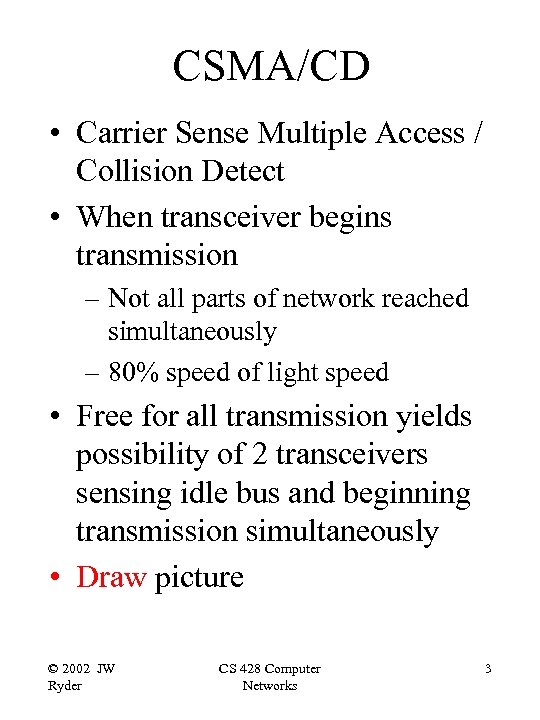 CSMA/CD

• Carrier Sense Multiple Access / Collision Detect

• When transceiver begins transmission

– Not all parts of network reached simultaneously

– 80% speed of light speed

• Free for all transmission yields possibility of 2 transceivers sensing idle bus and beginning transmission simultaneously

• Draw picture

© 2002 JW Ryder

CS 428 Computer Networks

3