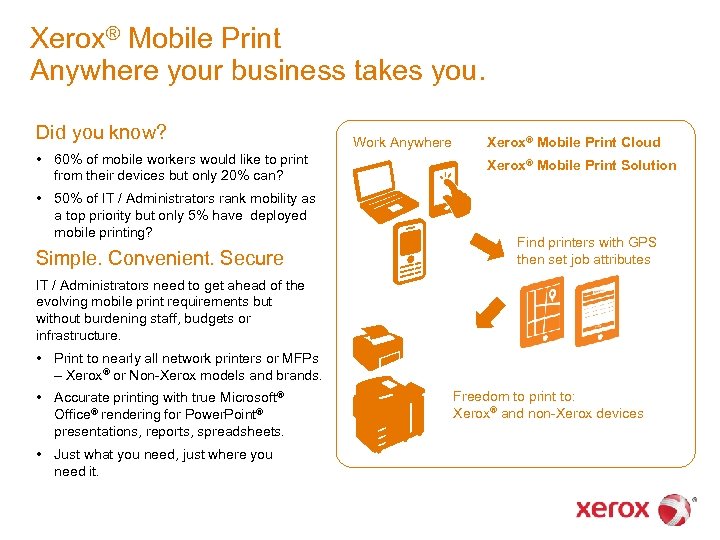 Xerox® Mobile Print
Anywhere your business takes you.

Did you know?

• 60% of mobile workers would like to print from their devices but only 20% can?

• 50% of IT / Administrators rank mobility as a top priority but only 5% have deployed mobile printing?

Simple. Convenient. Secure

IT / Administrators need to get ahead of the evolving mobile print requirements but without burdening staff, budgets or infrastructure.

• Print to nearly all network printers or MFPs – Xerox® or Non-Xerox models and brands.

• Accurate printing with true Microsoft® Office® rendering for PowerPoint® presentations, reports, spreadsheets.

• Just what you need, just where you need it.

Work Anywhere

Xerox® Mobile Print Cloud

Xerox® Mobile Print Solution

Find printers with GPS then set job attributes

Freedom to print to:
Xerox® and non-Xerox devices

xerox