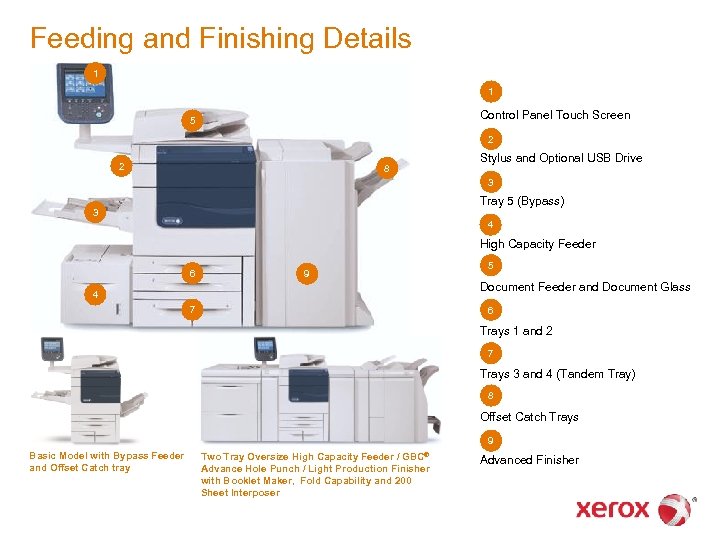 Feeding and Finishing Details

1
5
2
8
3
6
9
4
7

Basic Model with Bypass Feeder and Offset Catch tray

Two Tray Oversize High Capacity Feeder / GBC® Advance Hole Punch / Light Production Finisher with Booklet Maker, Fold Capability and 200 Sheet Interposer

1
Control Panel Touch Screen
2
Stylus and Optional USB Drive
3
Tray 5 (Bypass)
4
High Capacity Feeder
5
Document Feeder and Document Glass
6
Trays 1 and 2
7
Trays 3 and 4 (Tandem Tray)
8
Offset Catch Trays
9
Advanced Finisher

xerox