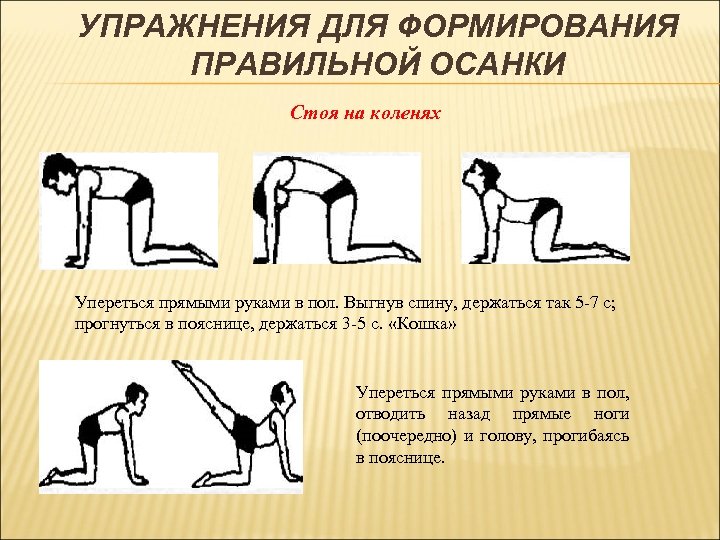 УПРАЖНЕНИЯ ДЛЯ ФОРМИРОВАНИЯ ПРАВИЛЬНОЙ ОСАНКИ

Стоя на коленях

Упереться прямыми руками в пол. Выгнув спину, держаться так 5-7 с; прогнуться в пояснице, держаться 3-5 с. «Кошка»

Упереться прямыми руками в пол, отводить назад прямые ноги (поочередно) и голову, прогибаясь в пояснице.