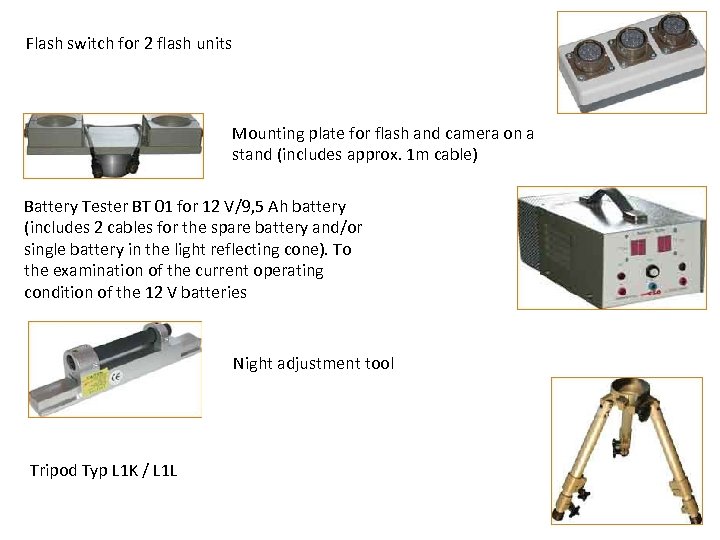 Flash switch for 2 flash units

Mounting plate for flash and camera on a stand (includes approx. 1m cable)

Battery Tester BT 01 for 12 V/9,5 Ah battery (includes 2 cables for the spare battery and/or single battery in the light reflecting cone). To the examination of the current operating condition of the 12 V batteries

Night adjustment tool

Tripod Typ L1K / L1L