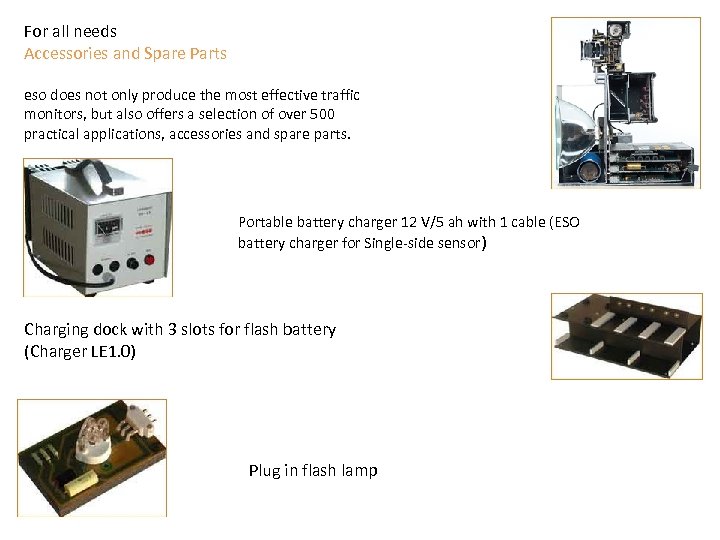 For all needs
Accessories and Spare Parts

eso does not only produce the most effective traffic monitors, but also offers a selection of over 500 practical applications, accessories and spare parts.

Portable battery charger 12 V/5 ah with 1 cable (ESO battery charger for Single-side sensor)

Charging dock with 3 slots for flash battery (Charger LE1.0)

Plug in flash lamp