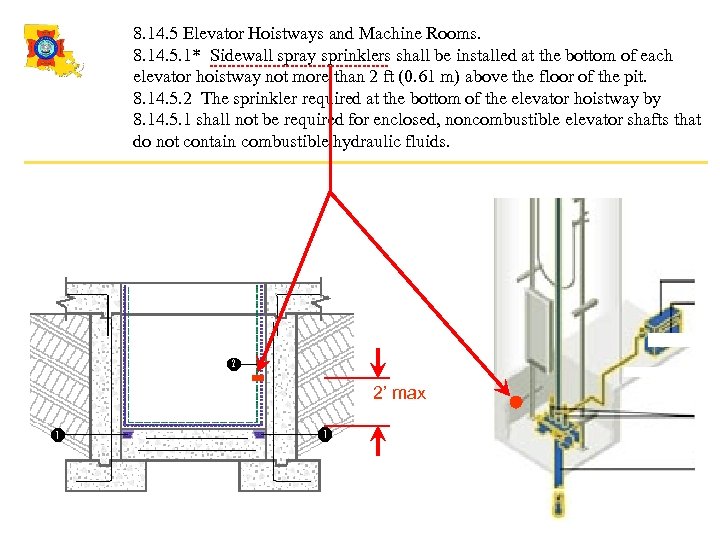 8.14.5 Elevator Hoistways and Machine Rooms.
8.14.5.1* Sidewall spray sprinklers shall be installed at the bottom of each elevator hoistway not more than 2 ft (0.61 m) above the floor of the pit.
8.14.5.2 The sprinkler required at the bottom of the elevator hoistway by 8.14.5.1 shall not be required for enclosed, noncombustible elevator shafts that do not contain combustible hydraulic fluids.

2

2' max

1

1