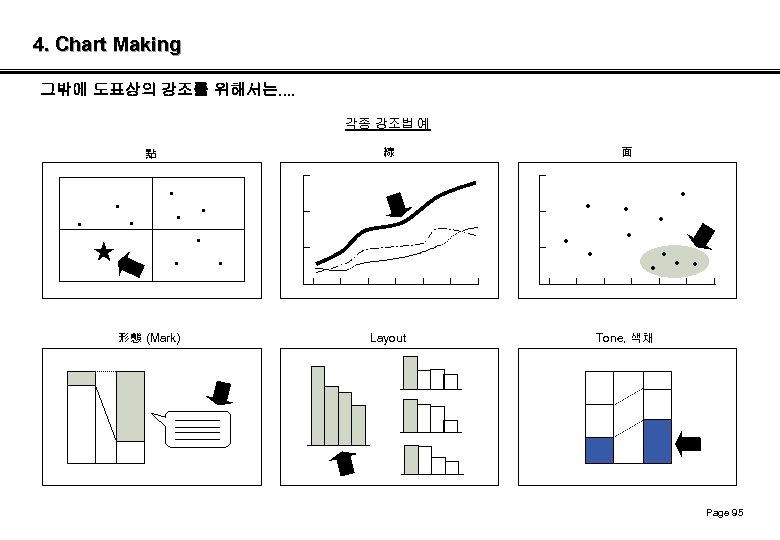 4. Chart Making

그밖에 도표상의 강조를 위해서는....

각종 강조법 예

點

線

面

形態 (Mark)

Layout

Tone, 색채

Page 95