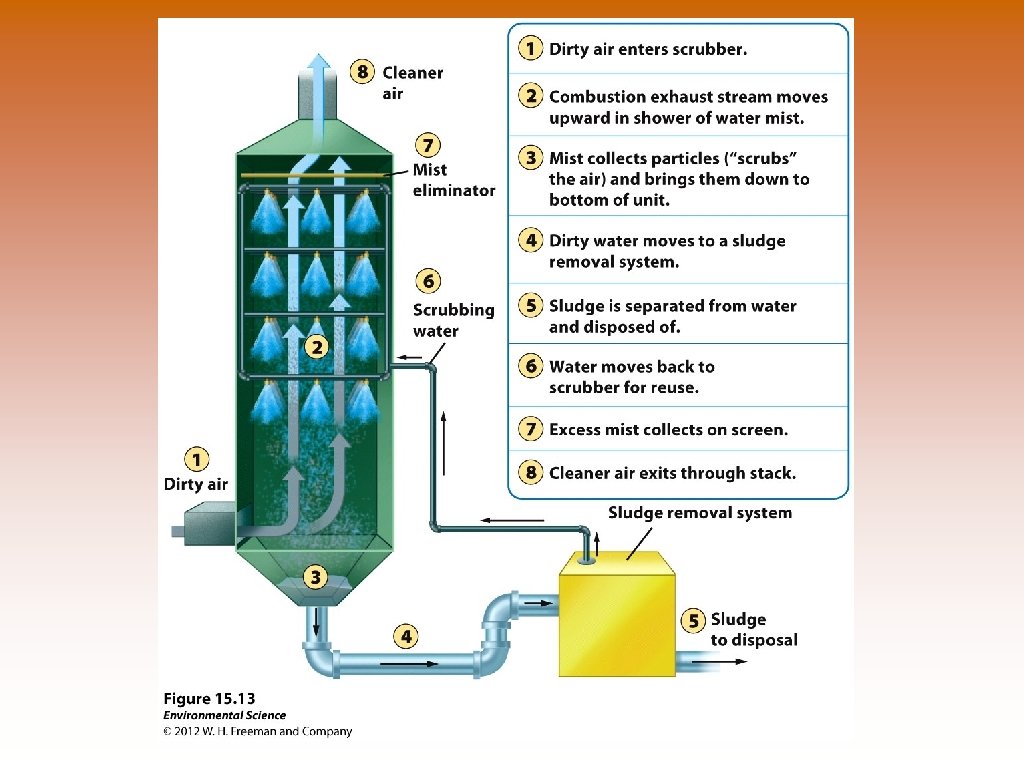 8 Cleaner air

7 Mist eliminator

6 Scrubbing water

2

1 Dirty air

3

4

Sludge removal system

5 Sludge to disposal

1 Dirty air enters scrubber.

2 Combustion exhaust stream moves upward in shower of water mist.

3 Mist collects particles ("scrubs" the air) and brings them down to bottom of unit.

4 Dirty water moves to a sludge removal system.

5 Sludge is separated from water and disposed of.

6 Water moves back to scrubber for reuse.

7 Excess mist collects on screen.

8 Cleaner air exits through stack.

Figure 15.13
Environmental Science
© 2012 W. H. Freeman and Company