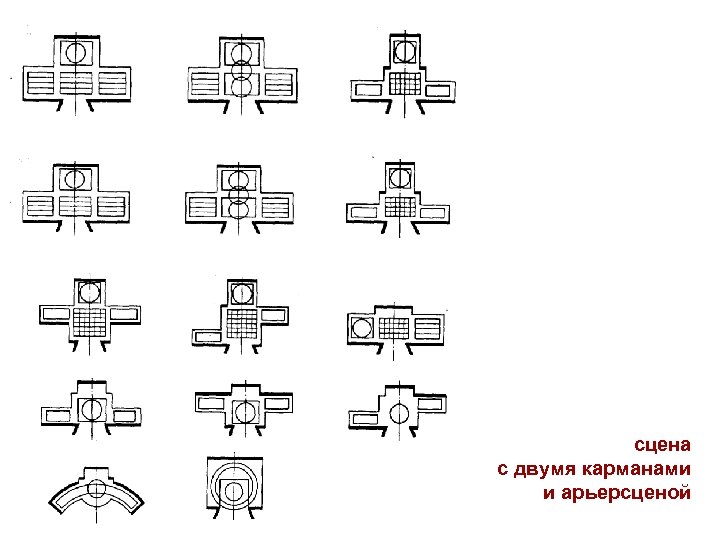 сцена
с двумя карманами
и арьерсценой