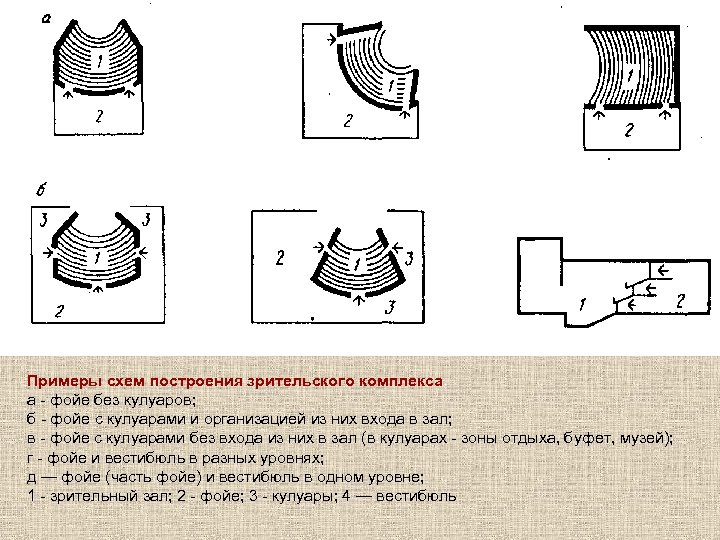 а

1

2

1

2

1

2

б

3

3

1

2

2

1

3

3

1

2

Примеры схем построения зрительского комплекса
а - фойе без кулуаров;
б - фойе с кулуарами и организацией из них входа в зал;
в - фойе с кулуарами без входа из них в зал (в кулуарах - зоны отдыха, буфет, музей);
г - фойе и вестибюль в разных уровнях;
д — фойе (часть фойе) и вестибюль в одном уровне;
1 - зрительный зал; 2 - фойе; 3 - кулуары; 4 — вестибюль