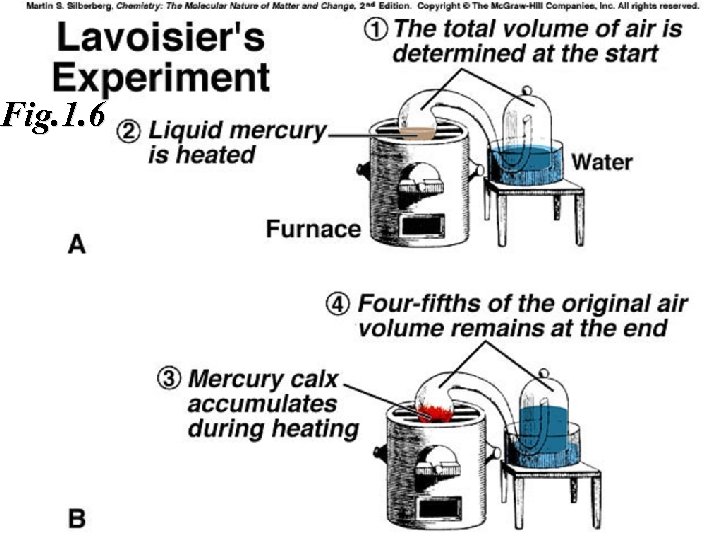 Martin S. Silberberg, Chemistry: The Molecular Nature of Matter and Change, 2nd Edition. Copyright © The McGraw-Hill Companies, Inc. All rights reserved.

Lavoisier's Experiment

Fig.1.6

① The total volume of air is determined at the start

② Liquid mercury is heated

Water

Furnace

A

④ Four-fifths of the original air volume remains at the end

③ Mercury calx accumulates during heating

B