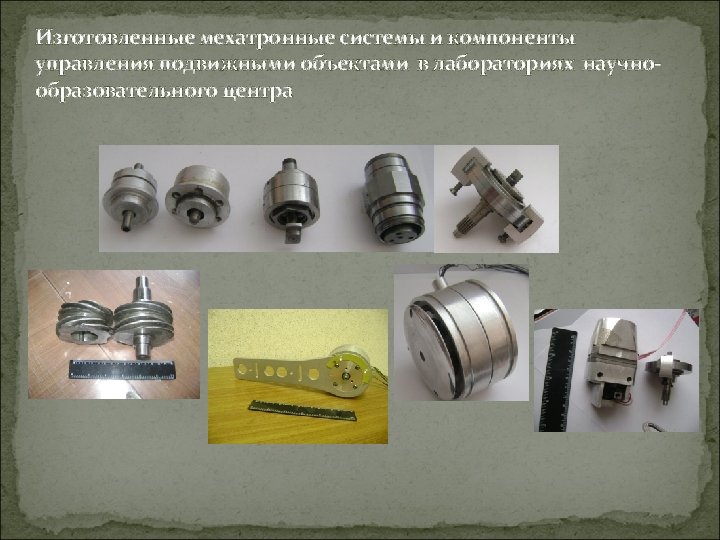 Изготовленные мехатронные системы и компоненты управления подвижными объектами в лабораториях научно-образовательного центра