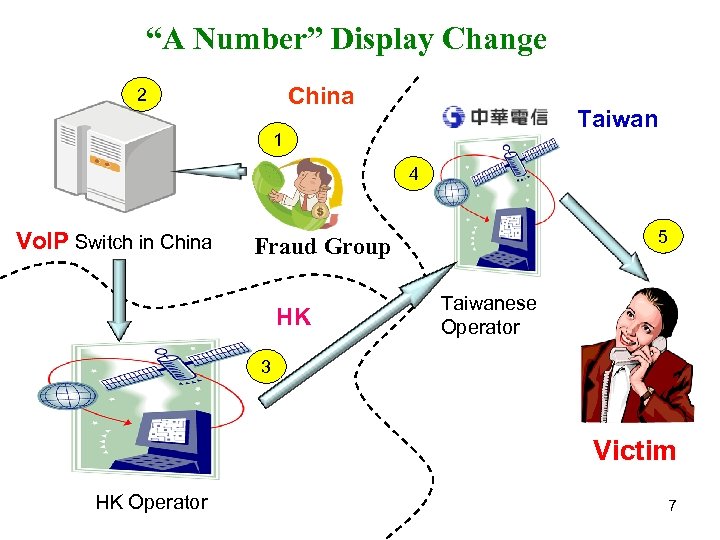 “A Number” Display Change

2

China

1

中華電信 Taiwan

4

VoIP Switch in China

Fraud Group

5

HK

Taiwanese Operator

3

Victim

HK Operator

7