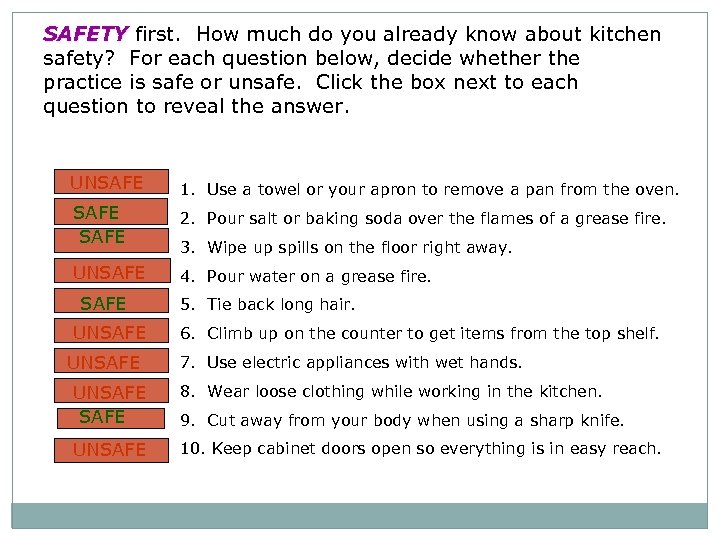 SAFETY first. How much do you already know about kitchen safety? For each question below, decide whether the practice is safe or unsafe. Click the box next to each question to reveal the answer.

UNSAFE
1. Use a towel or your apron to remove a pan from the oven.

SAFE
2. Pour salt or baking soda over the flames of a grease fire.

SAFE
3. Wipe up spills on the floor right away.

UNSAFE
4. Pour water on a grease fire.

SAFE
5. Tie back long hair.

UNSAFE
6. Climb up on the counter to get items from the top shelf.

UNSAFE
7. Use electric appliances with wet hands.

UNSAFE
8. Wear loose clothing while working in the kitchen.

SAFE
9. Cut away from your body when using a sharp knife.

UNSAFE
10. Keep cabinet doors open so everything is in easy reach.