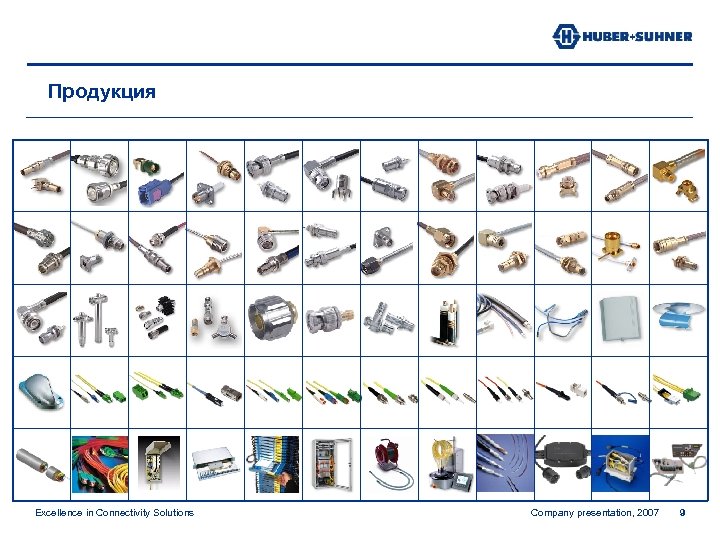 HUBER+SUHNER

Продукция

Excellence in Connectivity Solutions

Company presentation, 2007 9