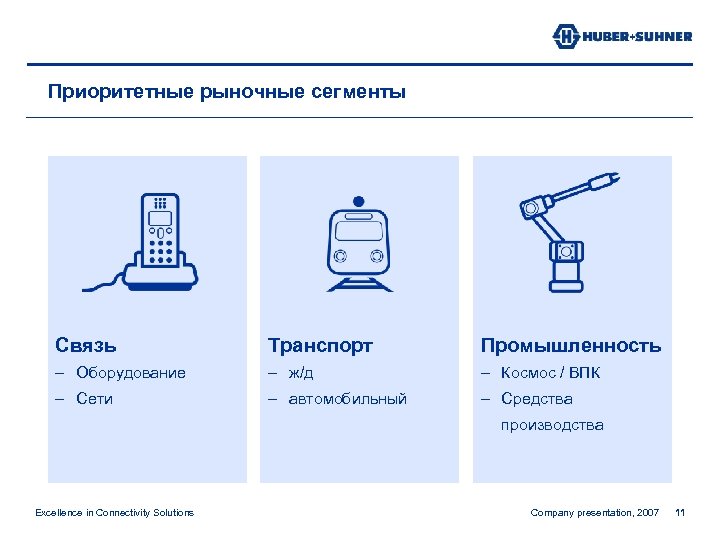 HUBER+SUHNER

Приоритетные рыночные сегменты

Связь
– Оборудование
– Сети

Транспорт
– ж/д
– автомобильный

Промышленность
– Космос / ВПК
– Средства производства

Excellence in Connectivity Solutions

Company presentation, 2007 11