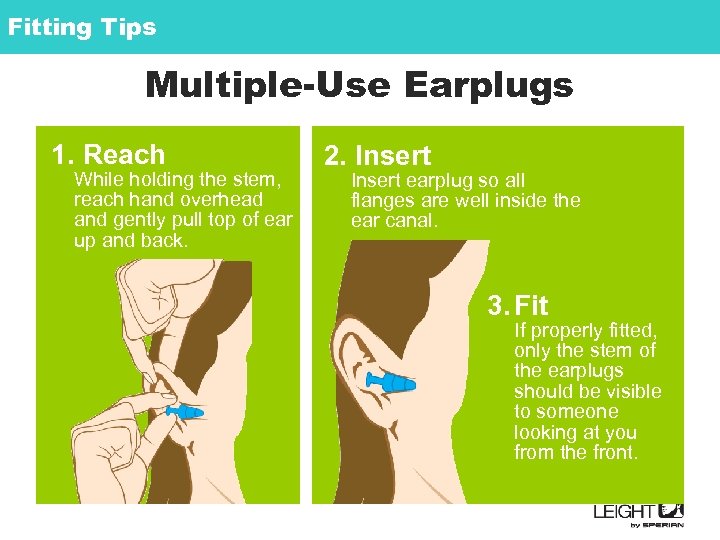 Fitting Tips

Multiple-Use Earplugs

1. Reach
While holding the stem, reach hand overhead and gently pull top of ear up and back.

2. Insert
Insert earplug so all flanges are well inside the ear canal.

3. Fit
If properly fitted, only the stem of the earplugs should be visible to someone looking at you from the front.

LEIGHT
by SPERIAN