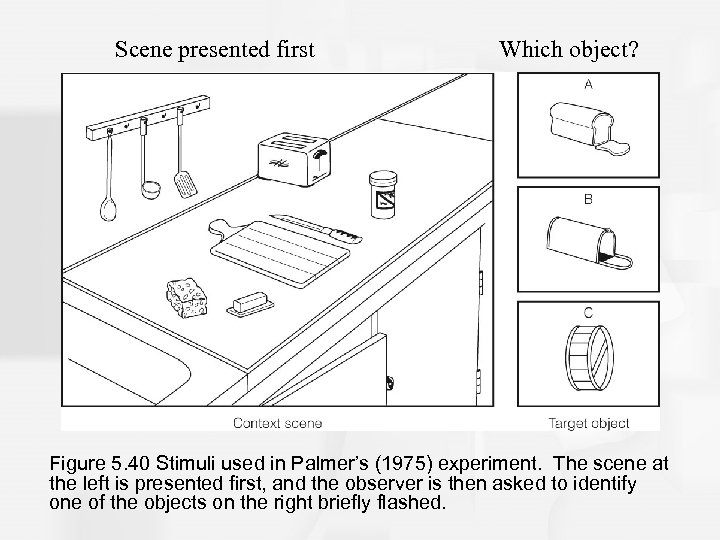 Scene presented first

Which object?

A

B

C

Context scene

Target object

Figure 5.40 Stimuli used in Palmer's (1975) experiment. The scene at the left is presented first, and the observer is then asked to identify one of the objects on the right briefly flashed.