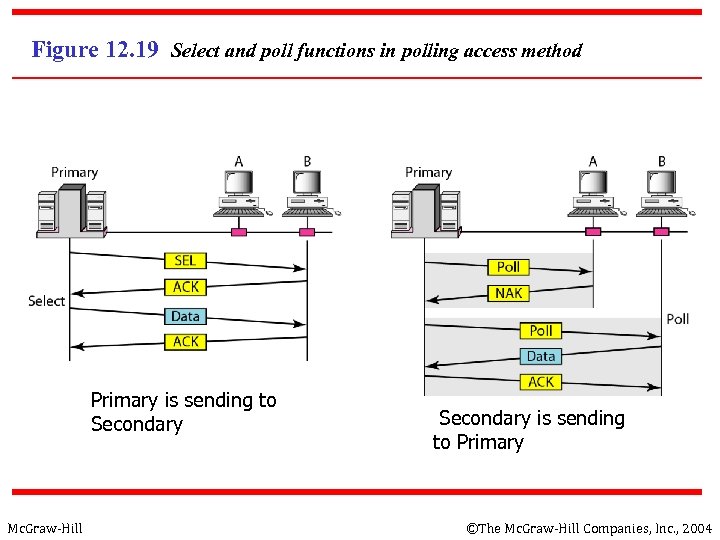 Figure 12.19 Select and poll functions in polling access method

Primary

A

B

SEL

ACK

Select

Data

ACK

Primary is sending to Secondary

Primary

A

B

Poll

NAK

Poll

Poll

Data

ACK

Secondary is sending to Primary

McGraw-Hill

©The McGraw-Hill Companies, Inc., 2004