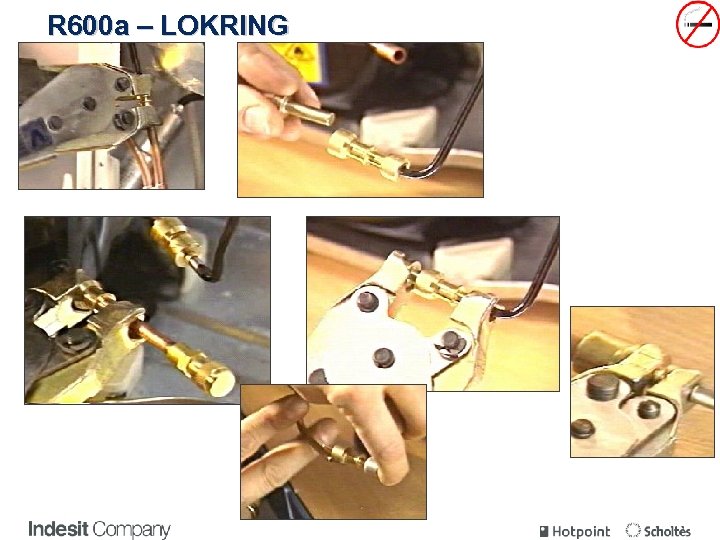 R600a – LOKRING

Indesit Company

Hotpoint Scholtès