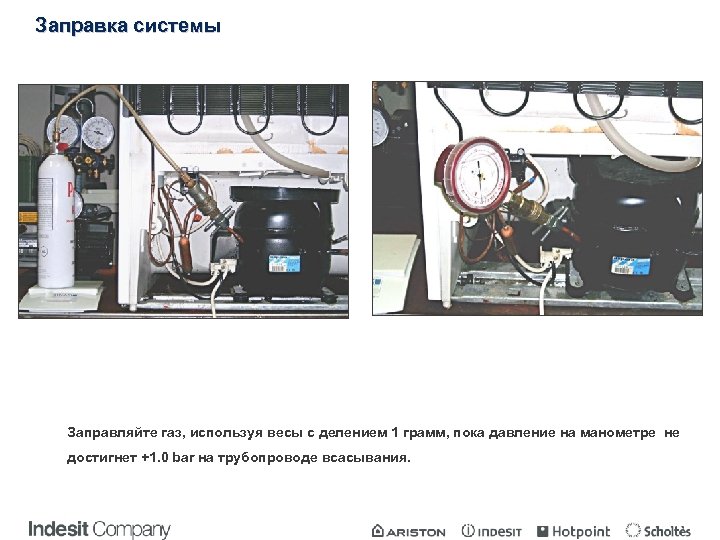 Заправка системы

Заправляйте газ, используя весы с делением 1 грамм, пока давление на манометре не достигнет +1.0 bar на трубопроводе всасывания.

Indesit Company

ARISTON INDESIT Hotpoint Scholtès