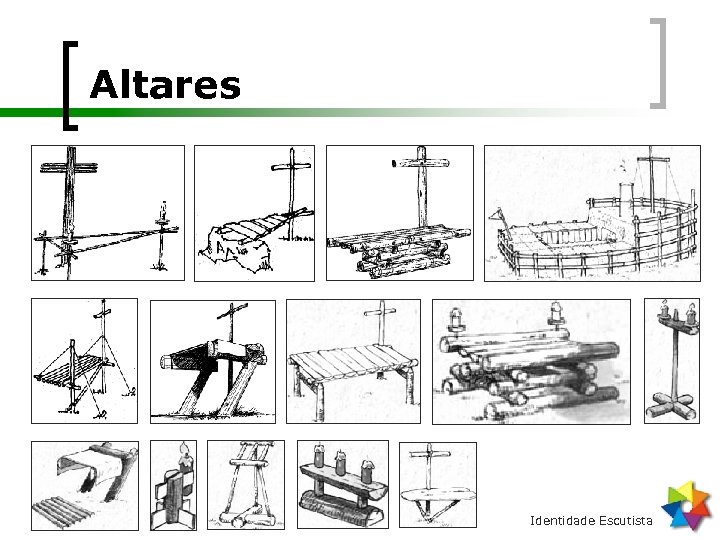 Altares

Identidade Escutista