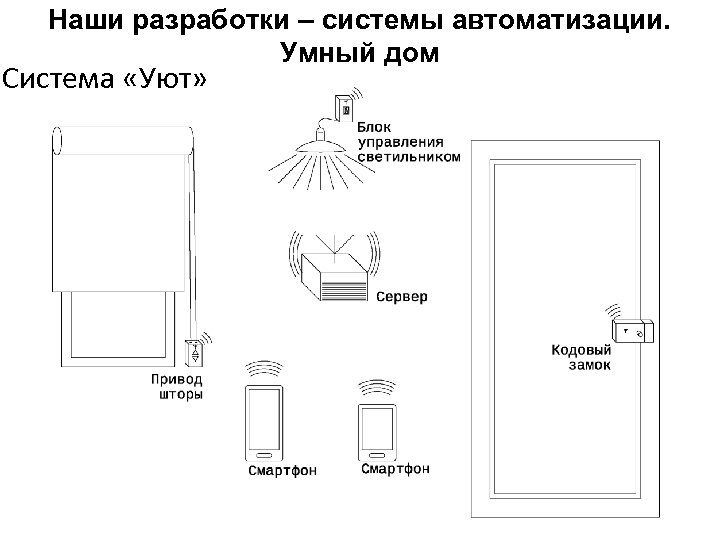 Наши разработки – системы автоматизации. Умный дом

Система «Уют»

Блок управления светильником

Сервер

Кодовый замок

Привод шторы

Смартфон

Смартфон