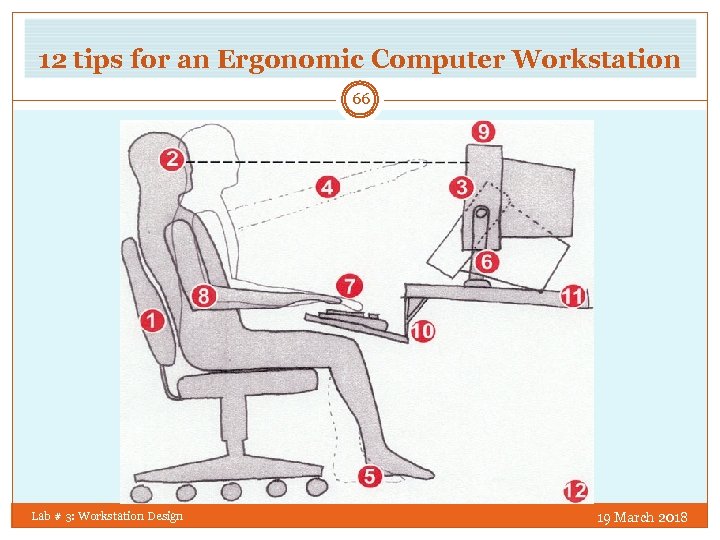 12 tips for an Ergonomic Computer Workstation

66

9
2
4
3
6
7
8
11
1
10
5
12

Lab # 3: Workstation Design

19 March 2018