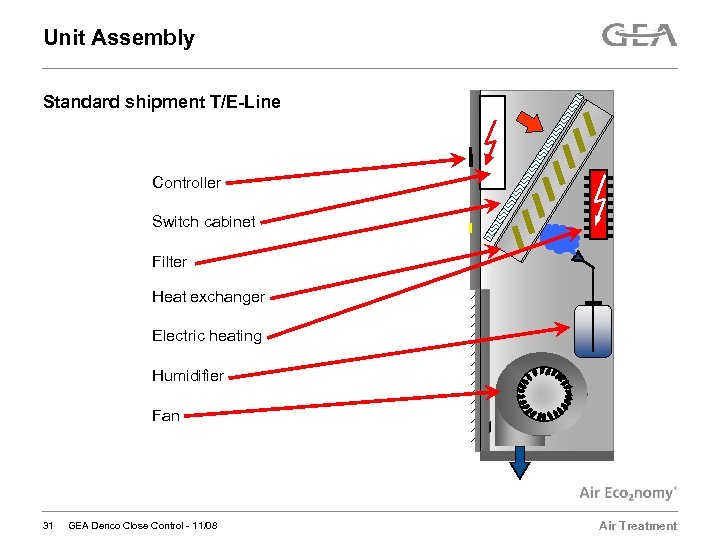 Unit Assembly

GEA

Standard shipment T/E-Line

Controller

Switch cabinet

Filter

Heat exchanger

Electric heating

Humidifier

Fan

Air Eco$_2$nomy

31 GEA Denco Close Control - 11/08

Air Treatment