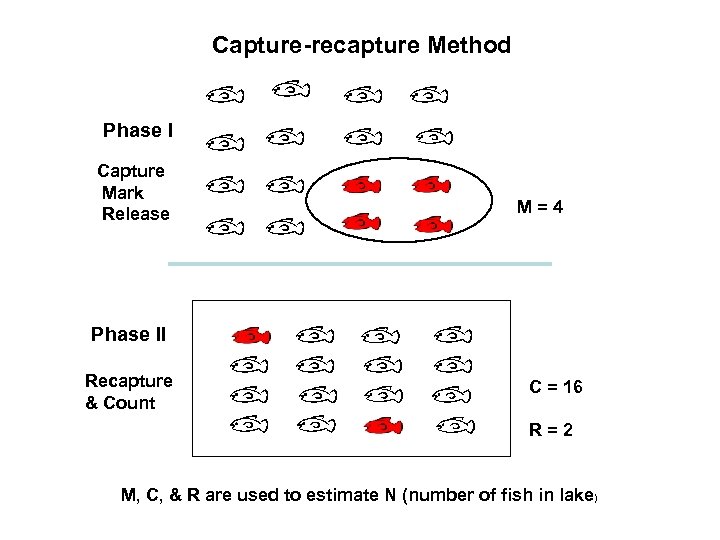 Capture-recapture Method

Phase I

Capture
Mark
Release

M = 4

Phase II

Recapture
& Count

C = 16

R = 2

M, C, & R are used to estimate N (number of fish in lake)