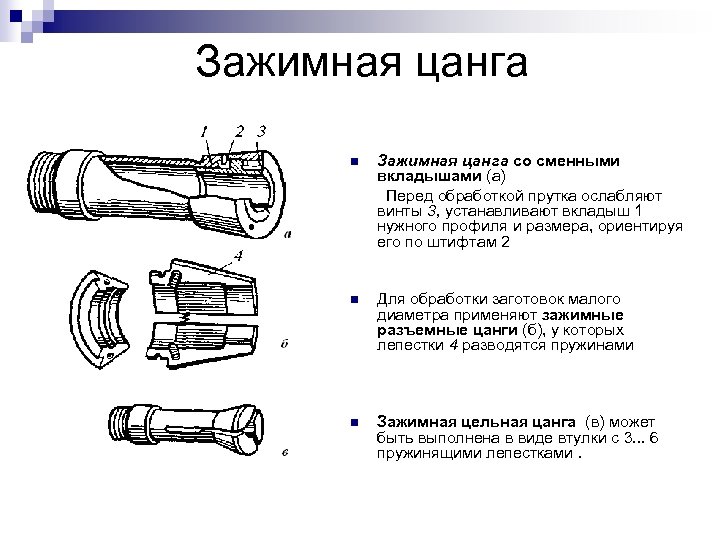 Зажимная цанга

1 2 3

а

4

б

в

Зажимная цанга со сменными вкладышами (а)

Перед обработкой прутка ослабляют винты 3, устанавливают вкладыш 1 нужного профиля и размера, ориентируя его по штифтам 2

Для обработки заготовок малого диаметра применяют зажимные разъемные цанги (б), у которых лепестки 4 разводятся пружинами

Зажимная цельная цанга (в) может быть выполнена в виде втулки с 3... 6 пружинящими лепестками .