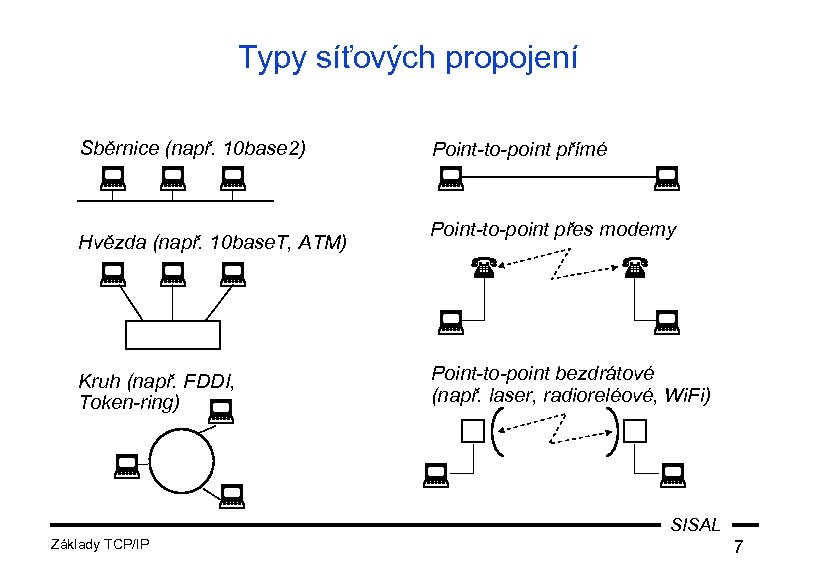 Typy síťových propojení

Sběrnice (např. 10base2)

Hvězda (např. 10baseT, ATM)

Kruh (např. FDDI, Token-ring)

Point-to-point přímé

Point-to-point přes modemy

Point-to-point bezdrátové (např. laser, radioreléové, WiFi)

SISAL

Základy TCP/IP

7