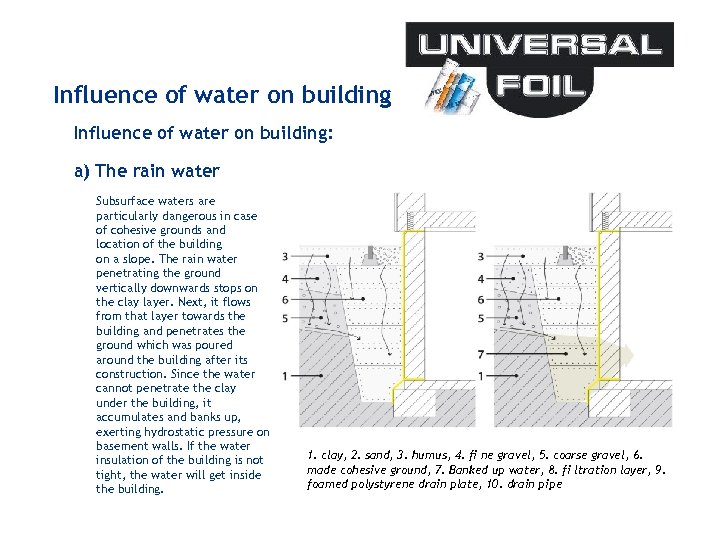 UNIVERSAL FOIL

Influence of water on building

Influence of water on building:

a) The rain water

Subsurface waters are particularly dangerous in case of cohesive grounds and location of the building on a slope. The rain water penetrating the ground vertically downwards stops on the clay layer. Next, it flows from that layer towards the building and penetrates the ground which was poured around the building after its construction. Since the water cannot penetrate the clay under the building, it accumulates and banks up, exerting hydrostatic pressure on basement walls. If the water insulation of the building is not tight, the water will get inside the building.

3
4
6
5
1

3
4
6
5
7
1

1. clay, 2. sand, 3. humus, 4. fi ne gravel, 5. coarse gravel, 6. made cohesive ground, 7. Banked up water, 8. fi ltration layer, 9. foamed polystyrene drain plate, 10. drain pipe