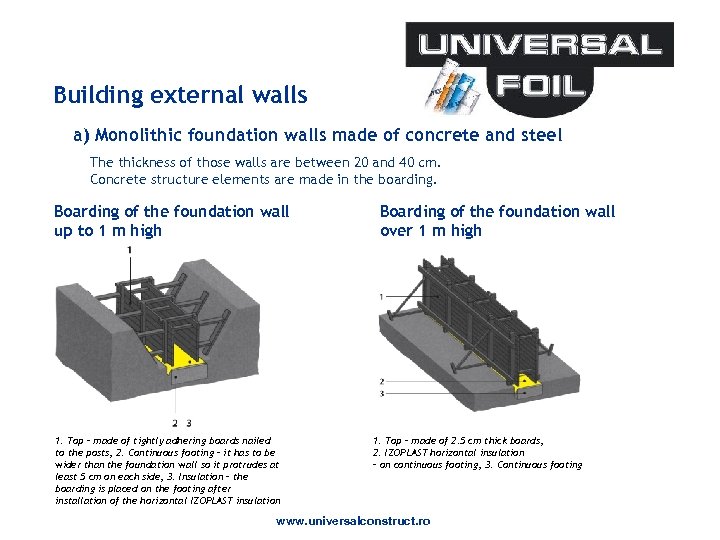 UNIVERSAL FOIL

Building external walls

a) Monolithic foundation walls made of concrete and steel

The thickness of those walls are between 20 and 40 cm.
Concrete structure elements are made in the boarding.

Boarding of the foundation wall up to 1 m high

1

2 3

1. Top – made of tightly adhering boards nailed to the posts, 2. Continuous footing – it has to be wider than the foundation wall so it protrudes at least 5 cm on each side, 3. Insulation – the boarding is placed on the footing after installation of the horizontal IZOPLAST insulation

Boarding of the foundation wall over 1 m high

1

2

3

1. Top – made of 2.5 cm thick boards, 2. IZOPLAST horizontal insulation – on continuous footing, 3. Continuous footing

www.universalconstruct.ro