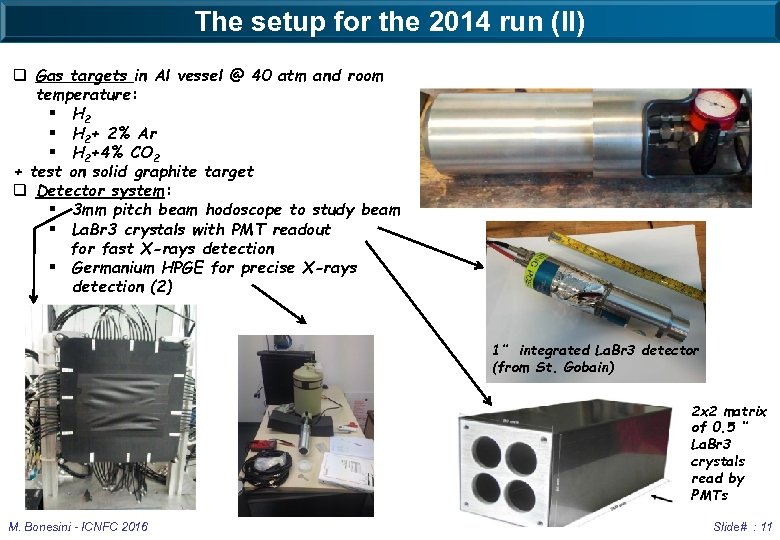 The setup for the 2014 run (II)

❑ Gas targets in Al vessel @ 40 atm and room temperature:
▪ $H_2$
▪ $H_2$+ 2% Ar
▪ $H_2$+4% $CO_2$
+ test on solid graphite target
❑ Detector system:
▪ 3mm pitch beam hodoscope to study beam
▪ LaBr3 crystals with PMT readout for fast X-rays detection
▪ Germanium HPGE for precise X-rays detection (2)

1" integrated LaBr3 detector (from St. Gobain)

2x2 matrix of 0.5 " LaBr3 crystals read by PMTs

M. Bonesini - ICNFC 2016

Slide# : 11