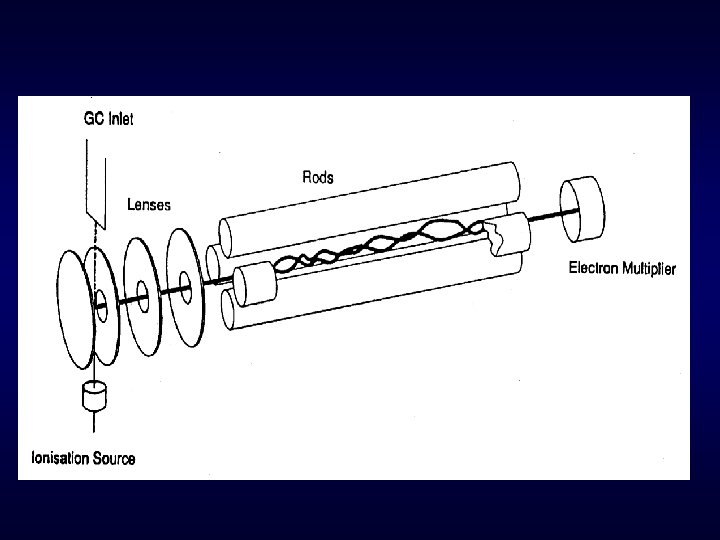 GC Inlet

Lenses

Rods

Electron Multiplier

Ionisation Source