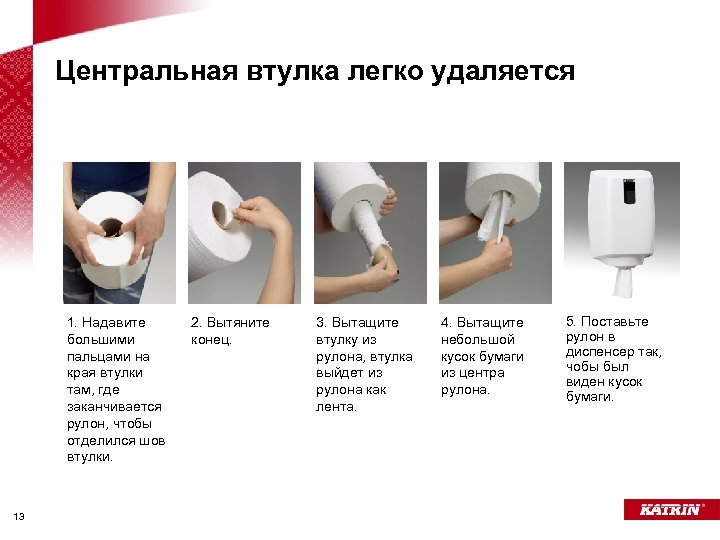 Центральная втулка легко удаляется

1. Надавите большими пальцами на края втулки там, где заканчивается рулон, чтобы отделился шов втулки.

2. Вытяните конец.

3. Вытащите втулку из рулона, втулка выйдет из рулона как лента.

4. Вытащите небольшой кусок бумаги из центра рулона.

5. Поставьте рулон в диспенсер так, чобы был виден кусок бумаги.

13

KATRIN®