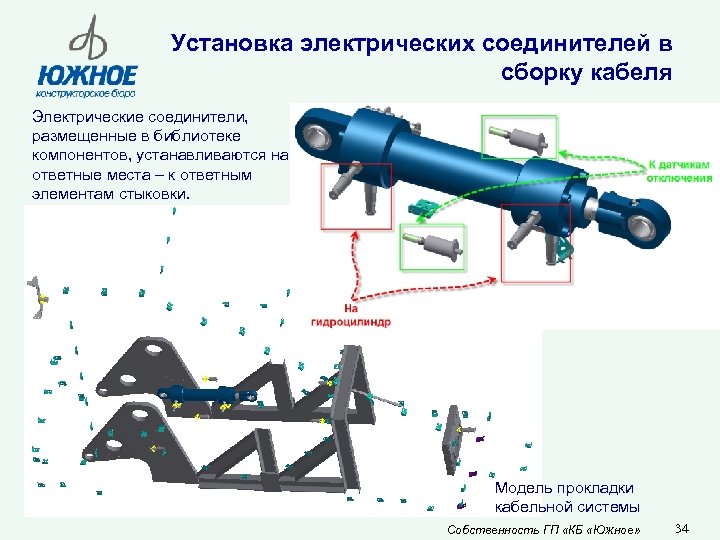 ЮЖНОЕ
конструкторское бюро

Установка электрических соединителей в сборку кабеля

Электрические соединители, размещенные в библиотеке компонентов, устанавливаются на ответные места – к ответным элементам стыковки.

К датчикам отключения

На гидроцилиндр

Модель прокладки кабельной системы

Собственность ГП «КБ «Южное»

34