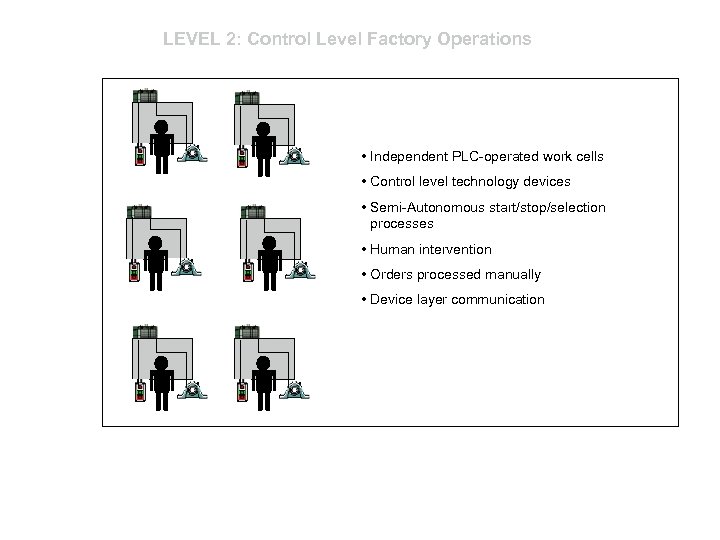 LEVEL 2: Control Level Factory Operations

• Independent PLC-operated work cells
• Control level technology devices
• Semi-Autonomous start/stop/selection processes
• Human intervention
• Orders processed manually
• Device layer communication