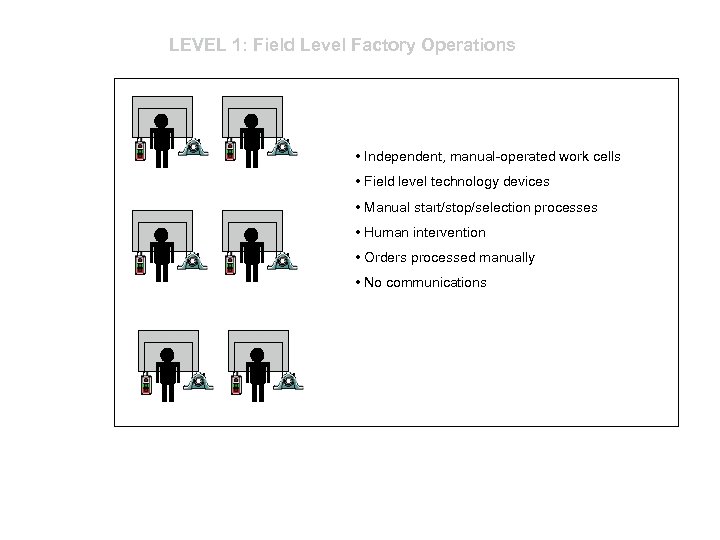 LEVEL 1: Field Level Factory Operations

• Independent, manual-operated work cells
• Field level technology devices
• Manual start/stop/selection processes
• Human intervention
• Orders processed manually
• No communications