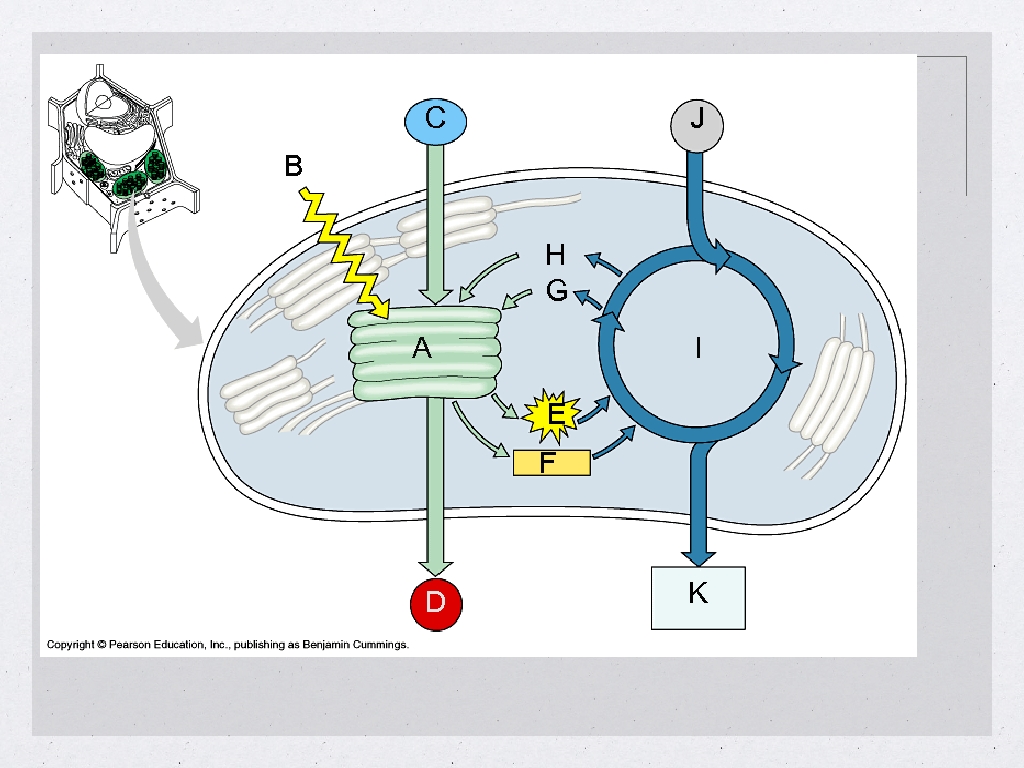 C
J
B
H
G
A
I
E
F
D
K
Copyright © Pearson Education, Inc., publishing as Benjamin Cummings.