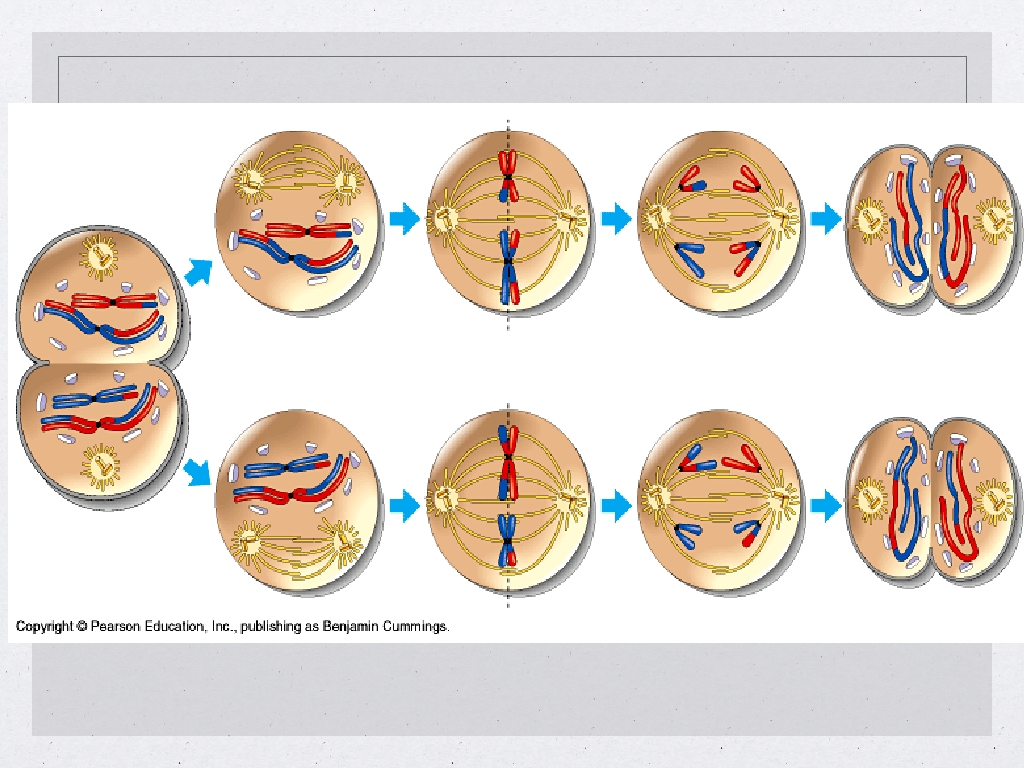 Copyright © Pearson Education, Inc., publishing as Benjamin Cummings.