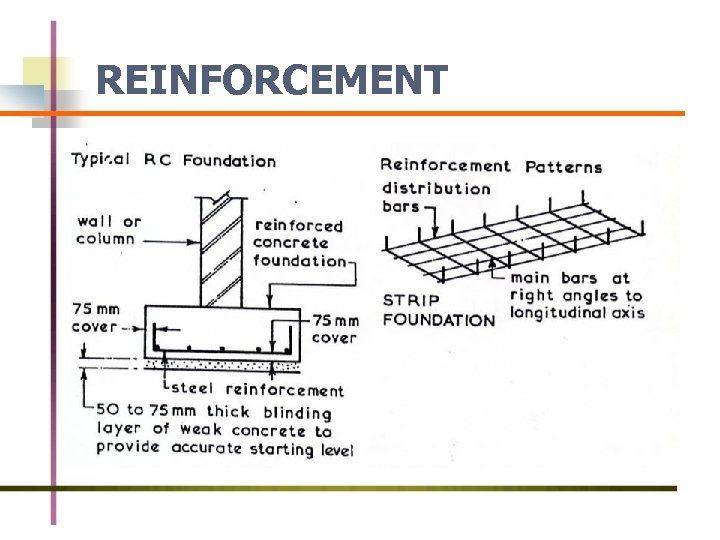 REINFORCEMENT

Typical RC Foundation

wall or column

reinforced concrete foundation

75 mm cover

75 mm cover

steel reinforcement

50 to 75 mm thick blinding layer of weak concrete to provide accurate starting level

Reinforcement Patterns

distribution bars

main bars at right angles to longitudinal axis

STRIP FOUNDATION