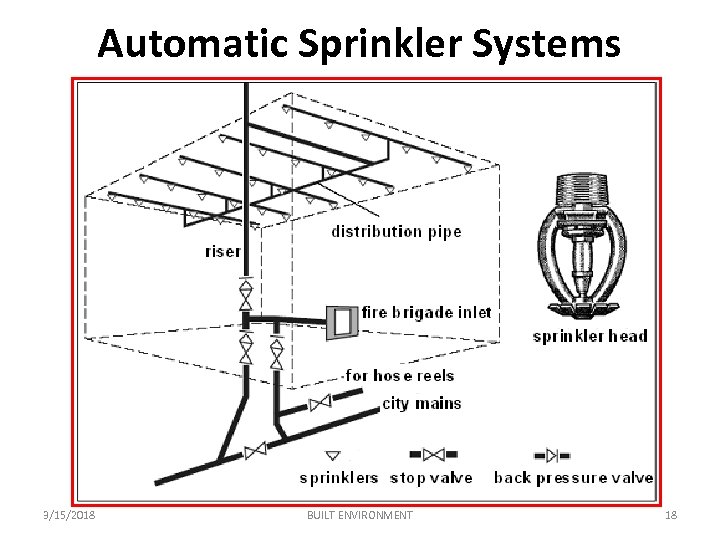 Automatic Sprinkler Systems

distribution pipe

riser

fire brigade inlet

sprinkler head

for hose reels

city mains

sprinklers stop valve back pressure valve

3/15/2018 BUILT ENVIRONMENT 18