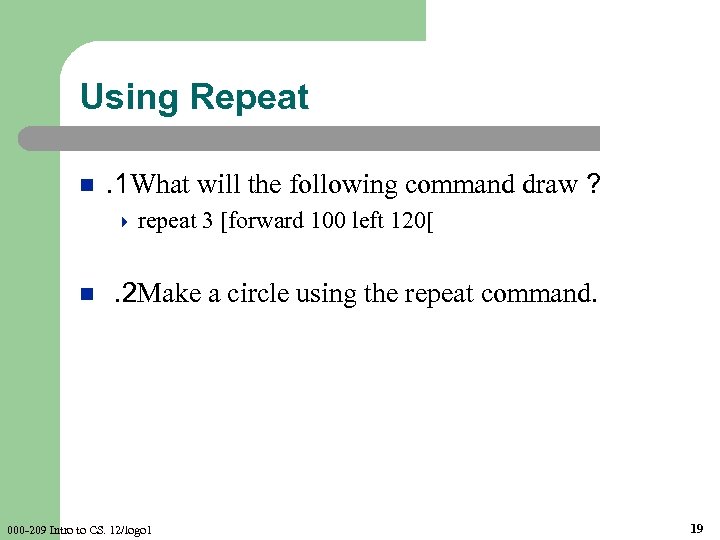 Using Repeat

.1What will the following command draw ?

repeat 3 [forward 100 left 120[

.2Make a circle using the repeat command.

000-209 Intro to CS. 12/logo1

19